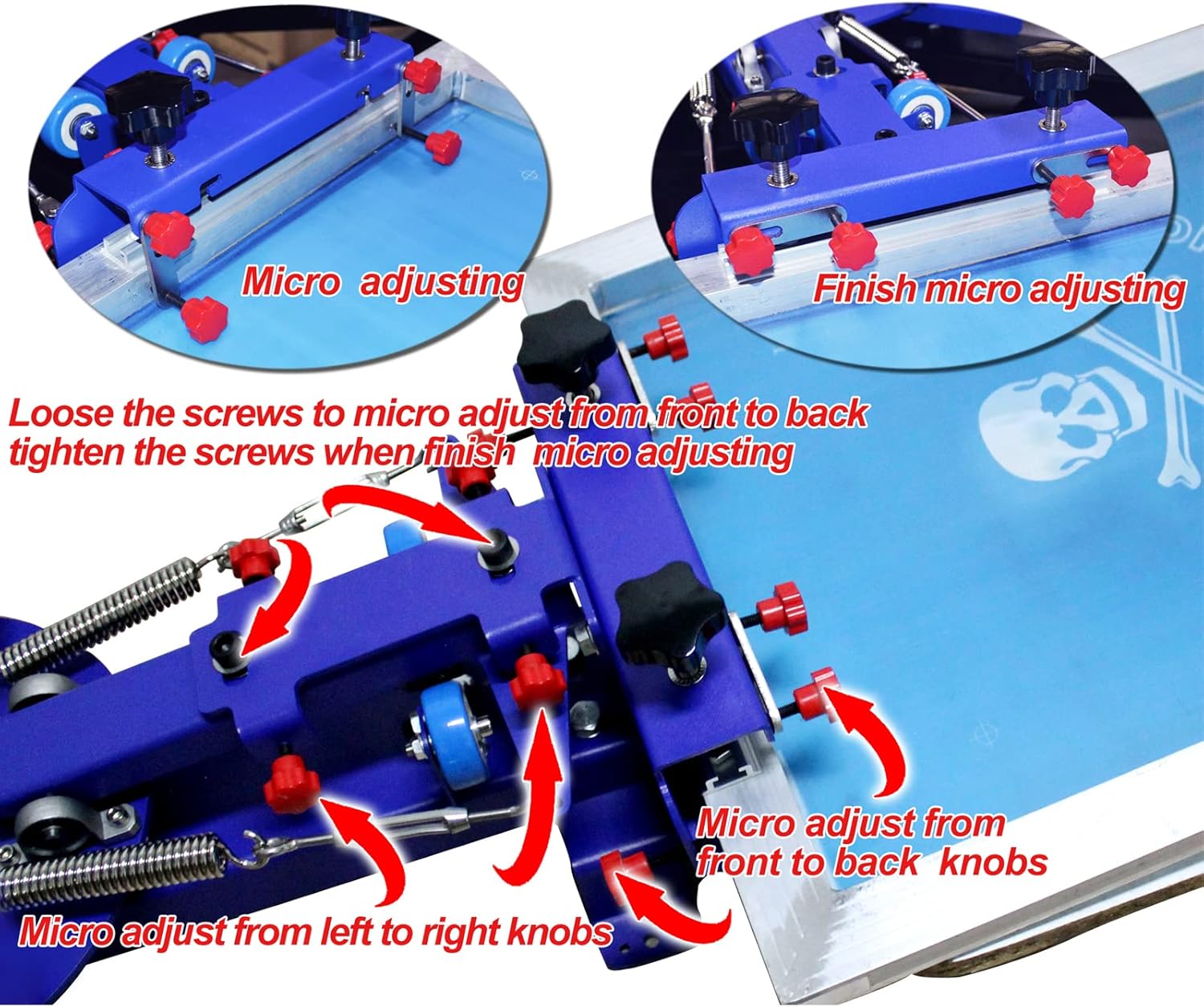 Micro adjusting

Finish micro adjusting

Loose the screws to micro adjust from front to back tighten the screws when finish micro adjusting

Micro adjust from front to back knobs

Micro adjust from left to right knobs